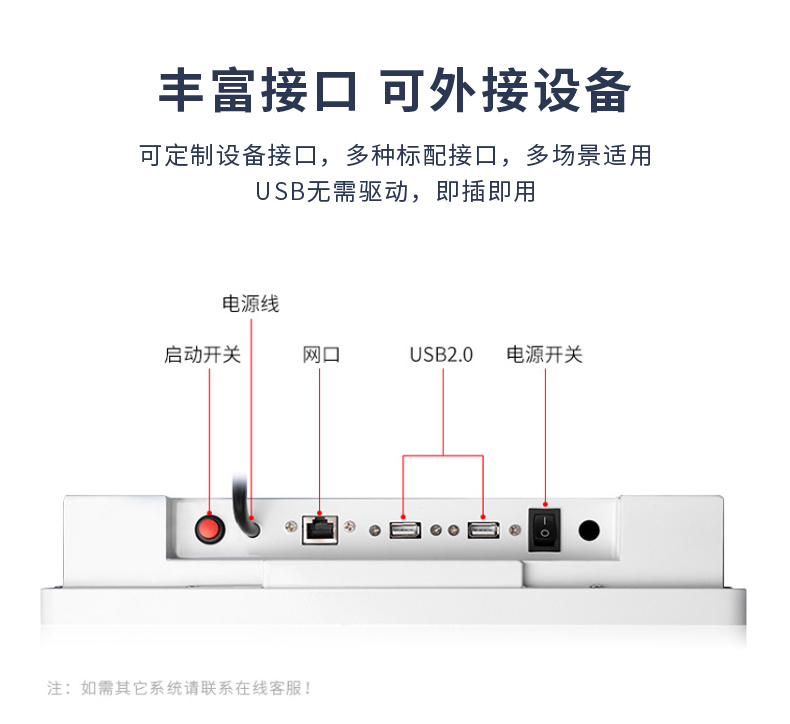 丰富接口 可外接设备

可定制设备接口，多种标配接口，多场景适用
USB无需驱动，即插即用

电源线

启动开关

网口

USB2.0

电源开关

注：如需其它系统请联系在线客服！